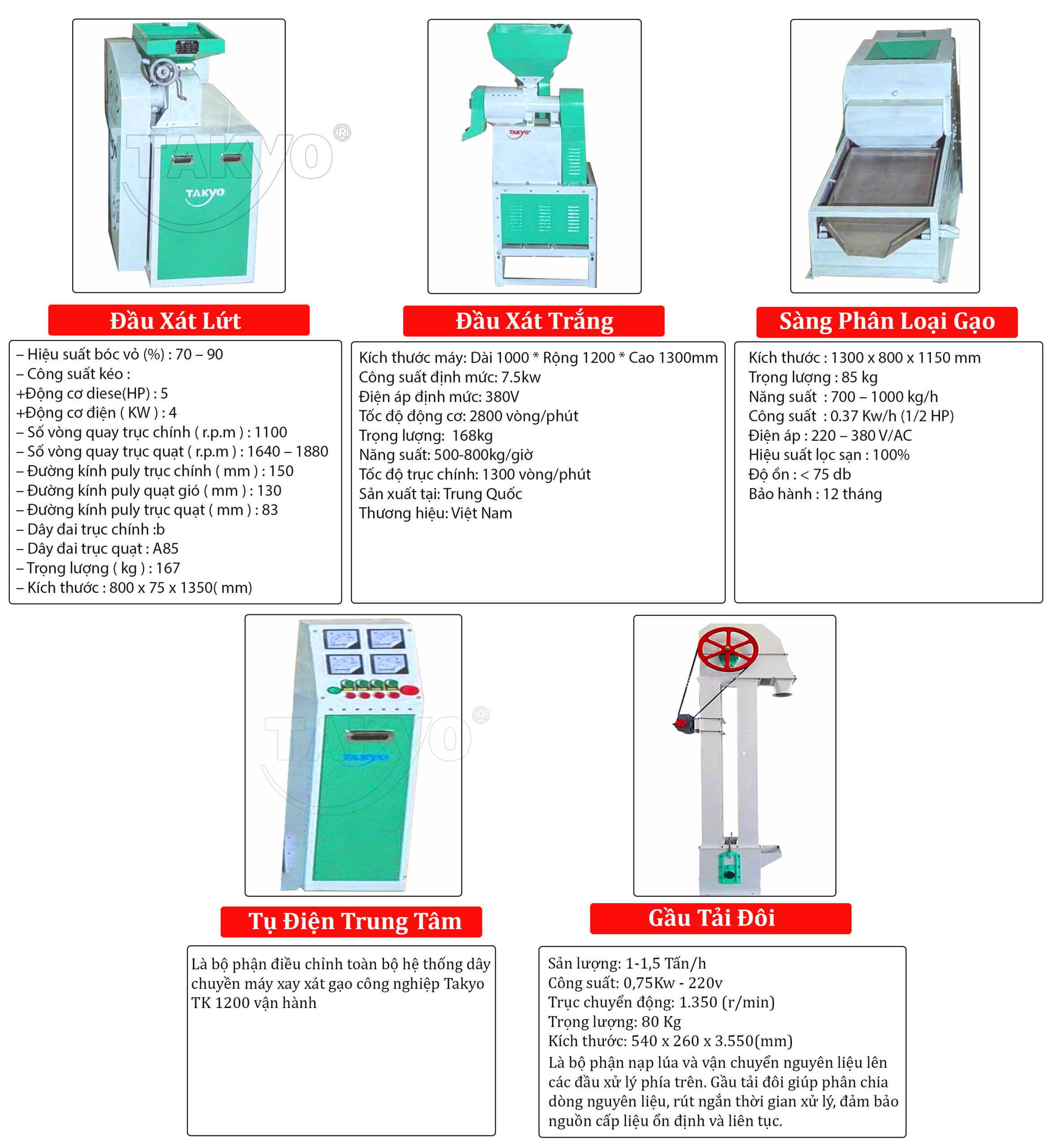 TAKYO®
TAKYO

TAKYO

Đầu Xát Lứt

– Hiệu suất bóc vỏ (%) : 70 – 90
– Công suất kéo :
+Động cơ diese(HP) : 5
+Động cơ điện ( KW ) : 4
– Số vòng quay trục chính ( r.p.m ) : 1100
– Số vòng quay trục quạt ( r.p.m ) : 1640 – 1880
– Đường kính puly trục chính ( mm ) : 150
– Đường kính puly quạt gió ( mm ) : 130
– Đường kính puly trục quạt ( mm ) : 83
– Dây đai trục chính :b
– Dây đai trục quạt : A85
– Trọng lượng ( kg ) : 167
– Kích thước : 800 x 75 x 1350( mm)

Đầu Xát Trắng

Kích thước máy: Dài 1000 * Rộng 1200 * Cao 1300mm
Công suất định mức: 7.5kw
Điện áp định mức: 380V
Tốc độ động cơ: 2800 vòng/phút
Trọng lượng: 168kg
Năng suất: 500-800kg/giờ
Tốc độ trục chính: 1300 vòng/phút
Sản xuất tại: Trung Quốc
Thương hiệu: Việt Nam

Sàng Phân Loại Gạo

Kích thước : 1300 x 800 x 1150 mm
Trọng lượng : 85 kg
Năng suất : 700 – 1000 kg/h
Công suất : 0.37 Kw/h (1/2 HP)
Điện áp : 220 – 380 V/AC
Hiệu suất lọc sạn : 100%
Độ ồn : < 75 db
Bảo hành : 12 tháng

TAKYO®
TAKYO

Tụ Điện Trung Tâm

Là bộ phận điều chỉnh toàn bộ hệ thống dây chuyền máy xay xát gạo công nghiệp Takyo TK 1200 vận hành

Gầu Tải Đôi

Sản lượng: 1-1,5 Tấn/h
Công suất: 0,75Kw - 220v
Trục chuyển động: 1.350 (r/min)
Trọng lượng: 80 Kg
Kích thước: 540 x 260 x 3.550(mm)
Là bộ phận nạp lúa và vận chuyển nguyên liệu lên các đầu xử lý phía trên. Gầu tải đôi giúp phân chia dòng nguyên liệu, rút ngắn thời gian xử lý, đảm bảo nguồn cấp liệu ổn định và liên tục.